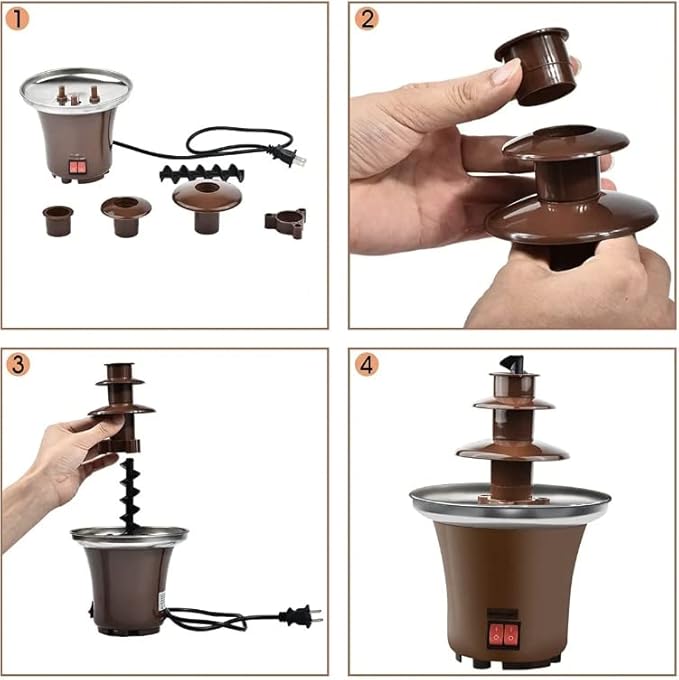 1

2

3

4