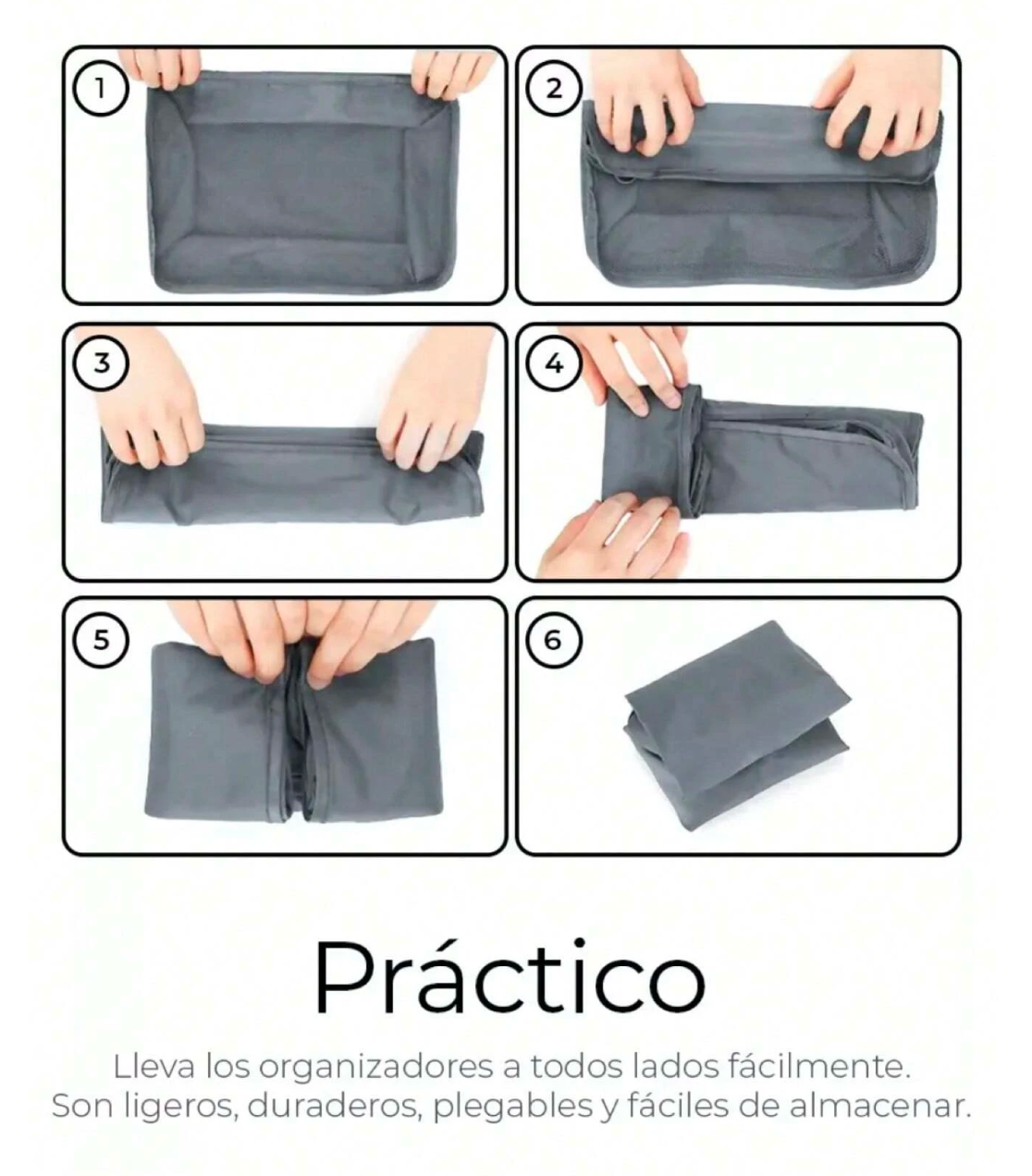 1

2

3

4

5

6

Práctico

Lleva los organizadores a todos lados fácilmente. Son ligeros, duraderos, plegables y fáciles de almacenar.