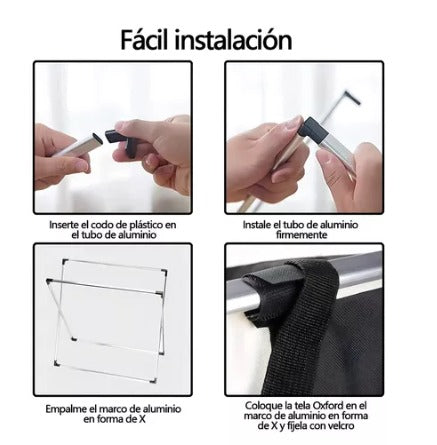 Fácil instalación

Inserte el codo de plástico en el tubo de aluminio

Instale el tubo de aluminio firmemente

Empalme el marco de aluminio en forma de X

Coloque la tela Oxford en el marco de aluminio en forma de X y fíjela con velcro